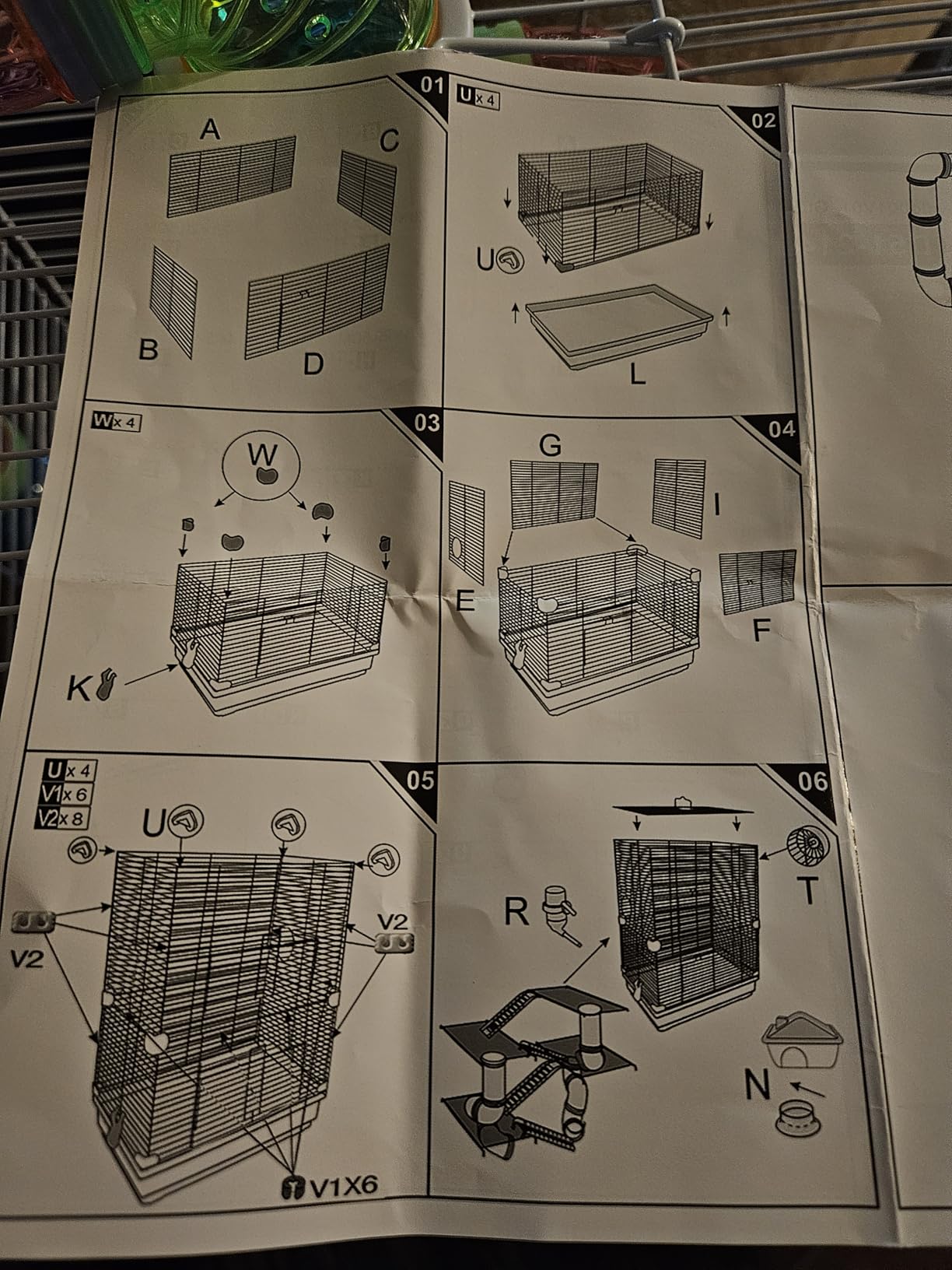 01
A
C
B
D

U x 4
02
U
L

W x 4
03
W
K

04
G
I
E
F

U x 4
V1 x 6
V2 x 8
05
U
V2
V2
V1X6

06
T
R
N